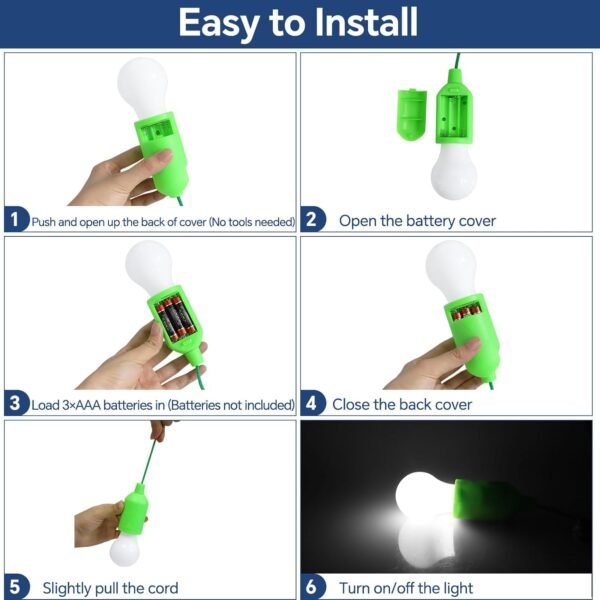 Easy to Install

1 Push and open up the back of cover (No tools needed)

2 Open the battery cover

3 Load 3×AAA batteries in (Batteries not included)

4 Close the back cover

5 Slightly pull the cord

6 Turn on/off the light